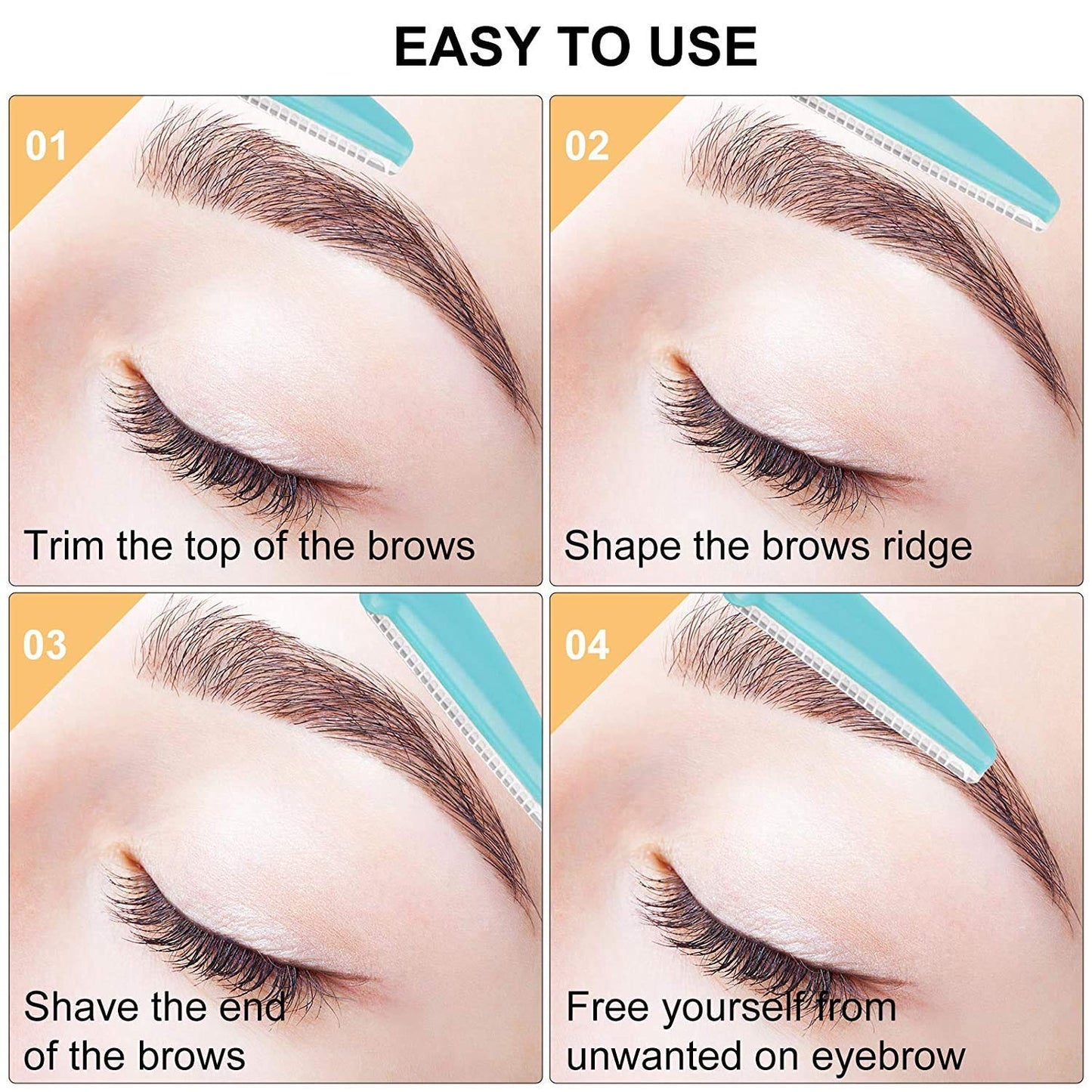 EASY TO USE

01

Trim the top of the brows

02

Shape the brows ridge

03

Shave the end of the brows

04

Free yourself from unwanted on eyebrow