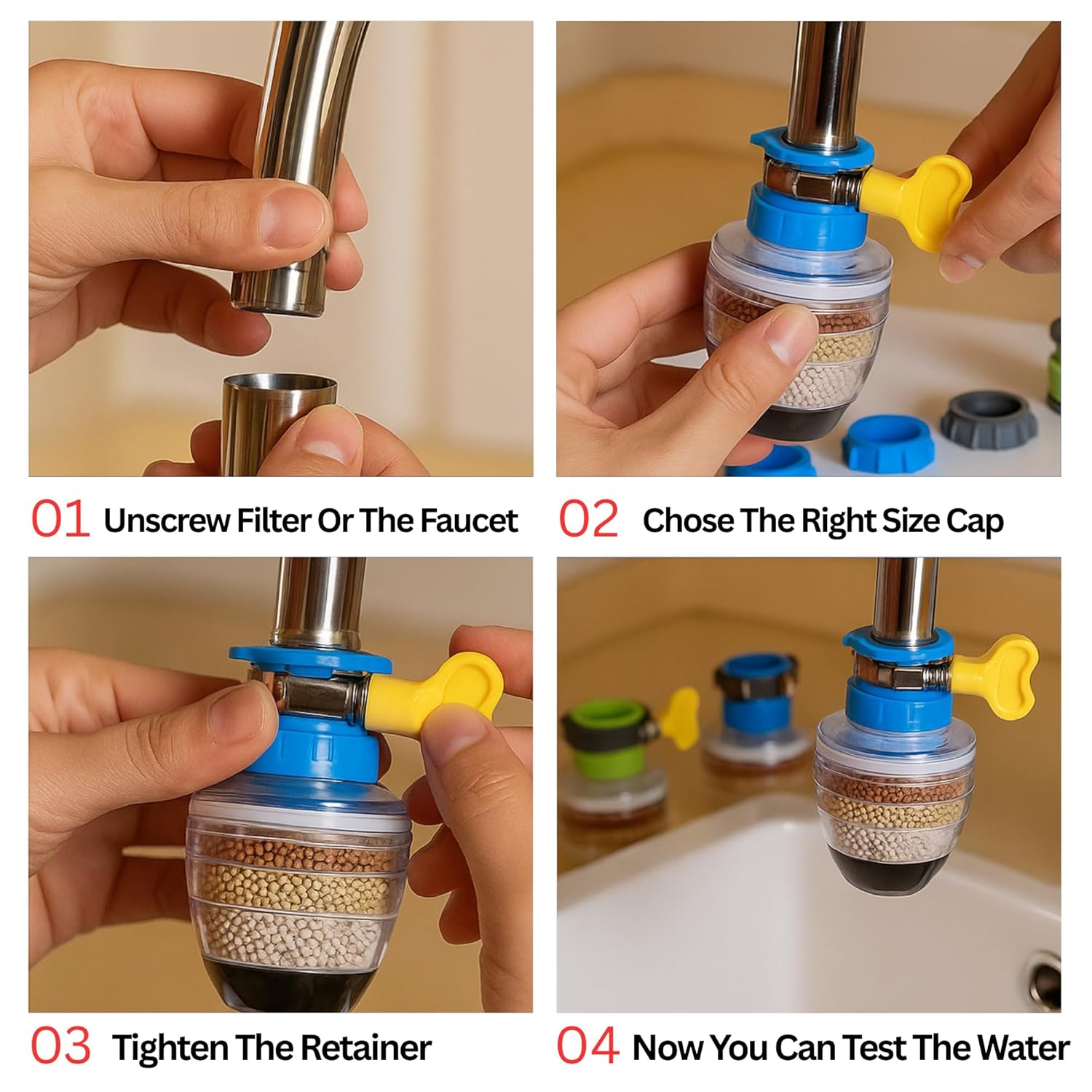 01 Unscrew Filter Or The Faucet

02 Chose The Right Size Cap

03 Tighten The Retainer

04 Now You Can Test The Water