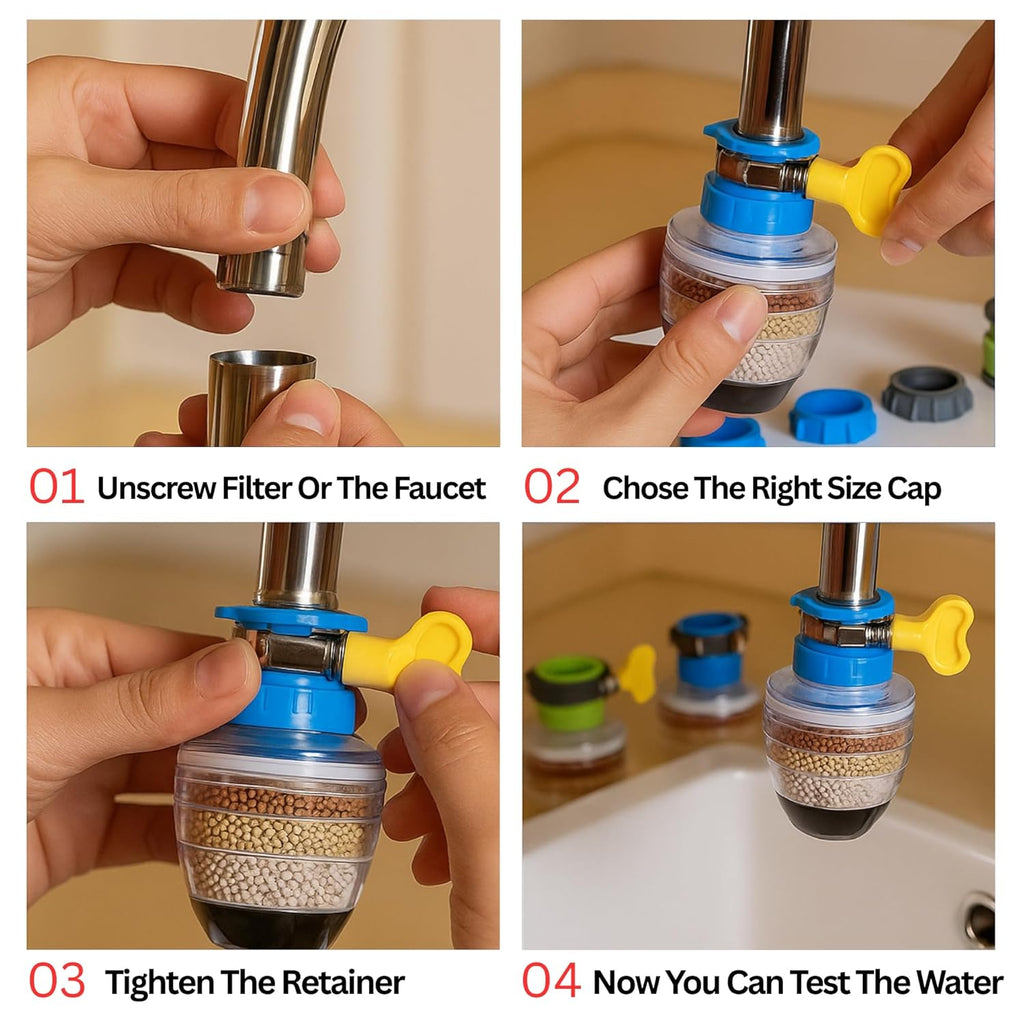 01 Unscrew Filter Or The Faucet

02 Chose The Right Size Cap

03 Tighten The Retainer

04 Now You Can Test The Water