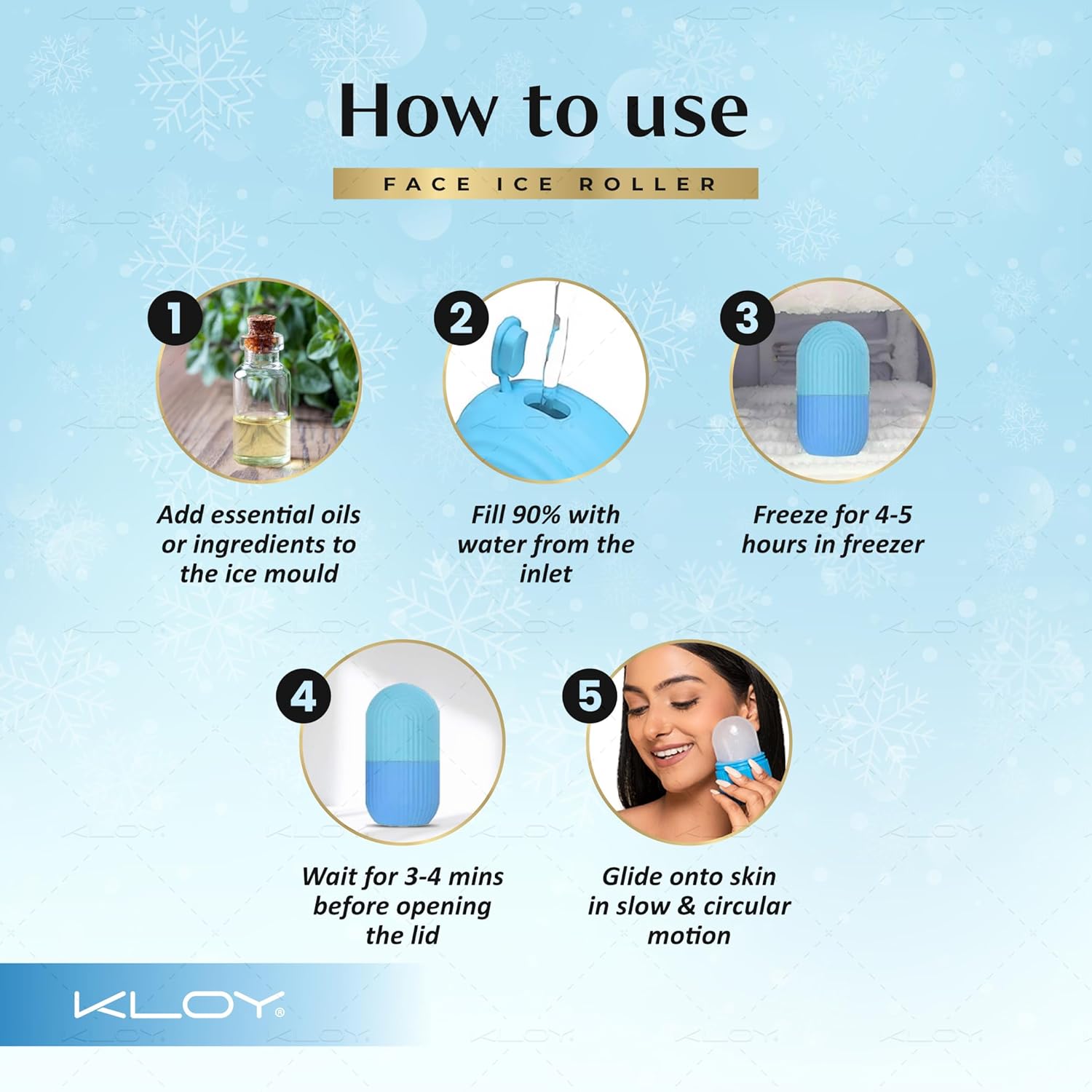 How to use

FACE ICE ROLLER

1
Add essential oils or ingredients to the ice mould

2
Fill 90% with water from the inlet

3
Freeze for 4-5 hours in freezer

4
Wait for 3-4 mins before opening the lid

5
Glide onto skin in slow & circular motion

KLOY®