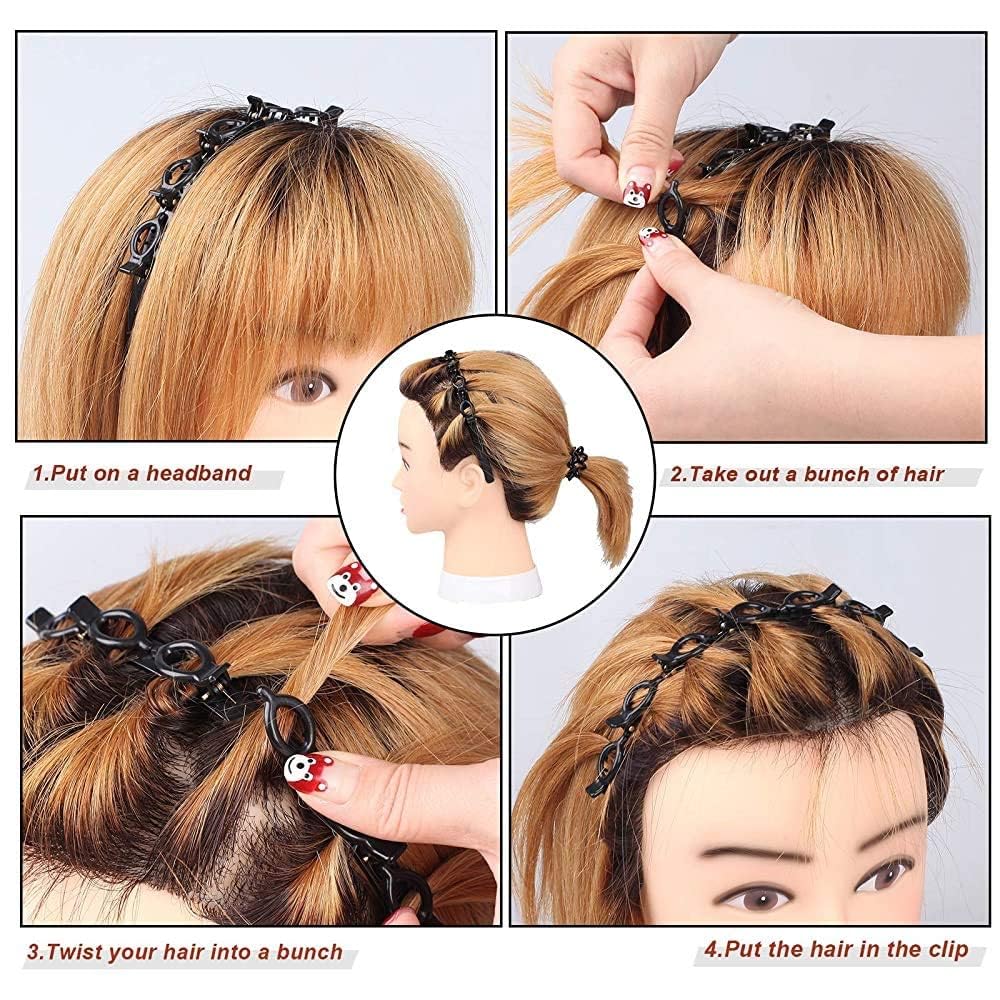 1.Put on a headband

2.Take out a bunch of hair

3.Twist your hair into a bunch

4.Put the hair in the clip