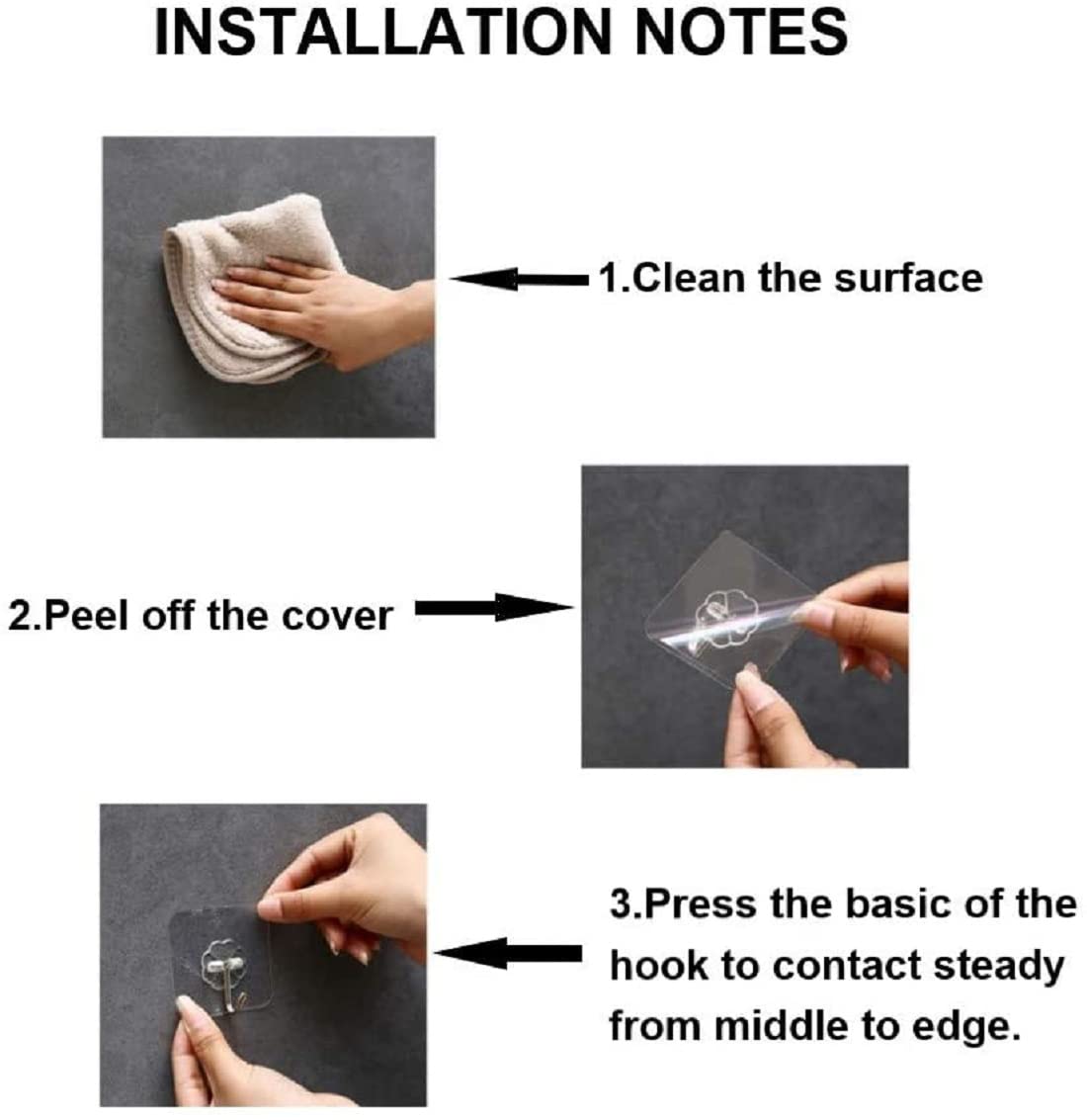 INSTALLATION NOTES

1.Clean the surface

2.Peel off the cover

3.Press the basic of the hook to contact steady from middle to edge.