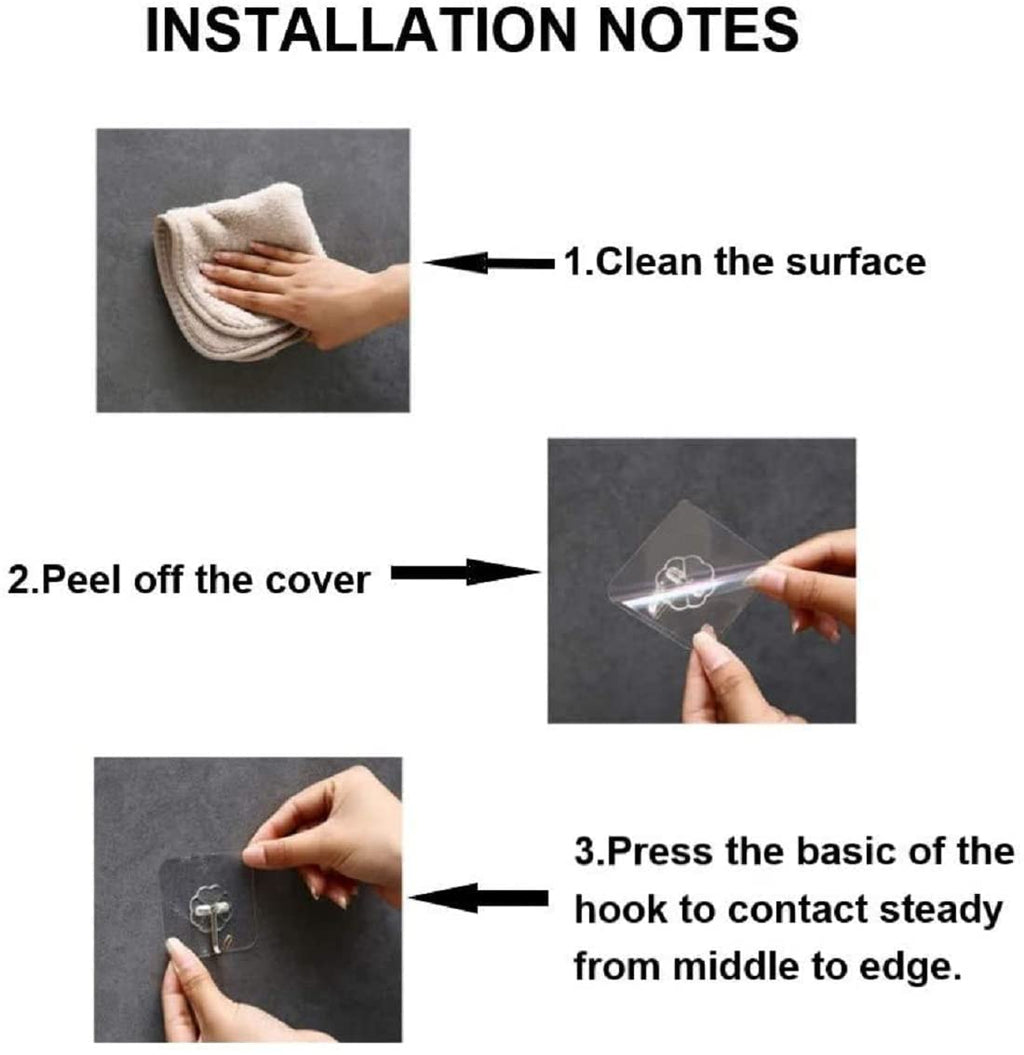 INSTALLATION NOTES

1.Clean the surface

2.Peel off the cover

3.Press the basic of the hook to contact steady from middle to edge.