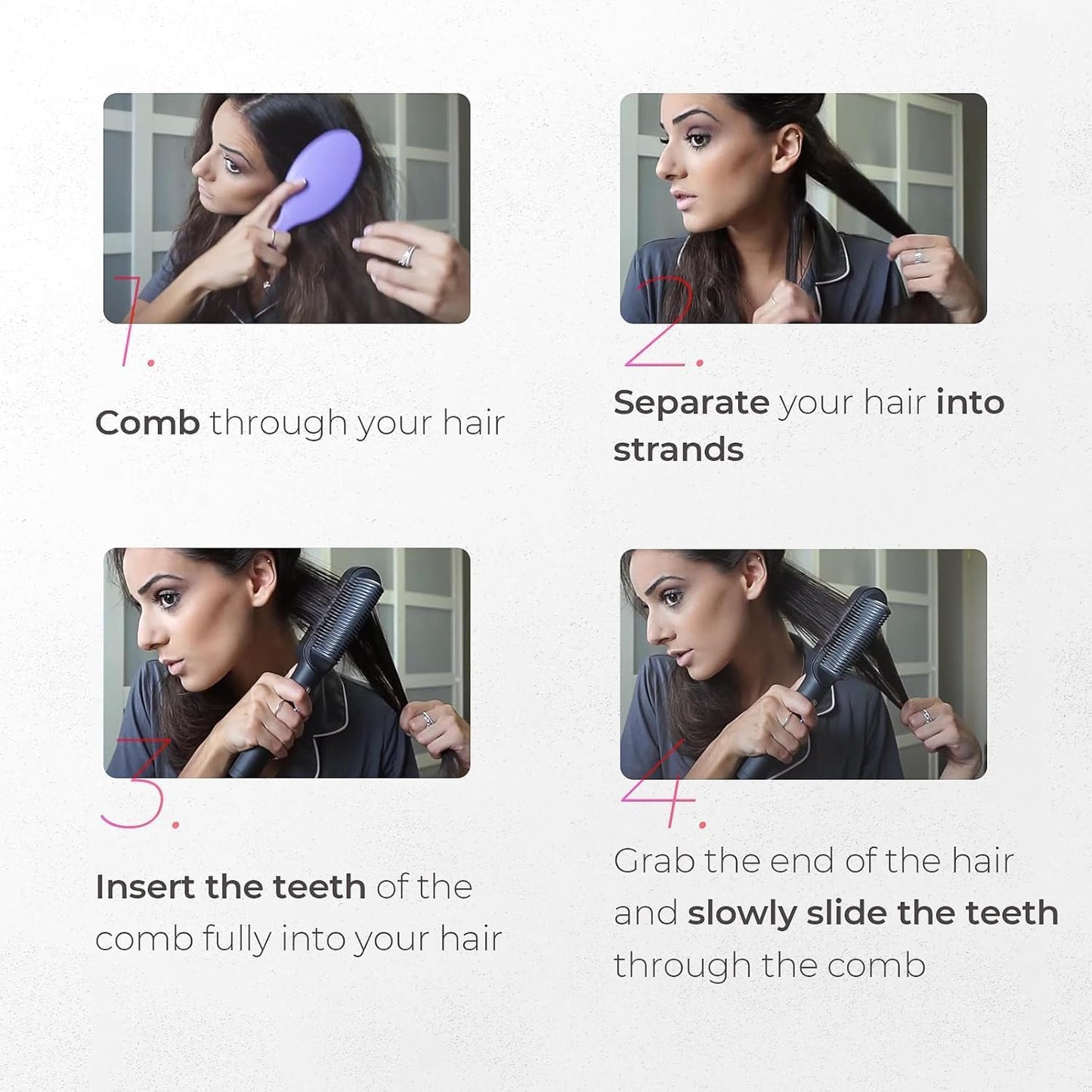 1.

Comb through your hair

2.

Separate your hair into strands

3.

Insert the teeth of the comb fully into your hair

4.

Grab the end of the hair and slowly slide the teeth through the comb